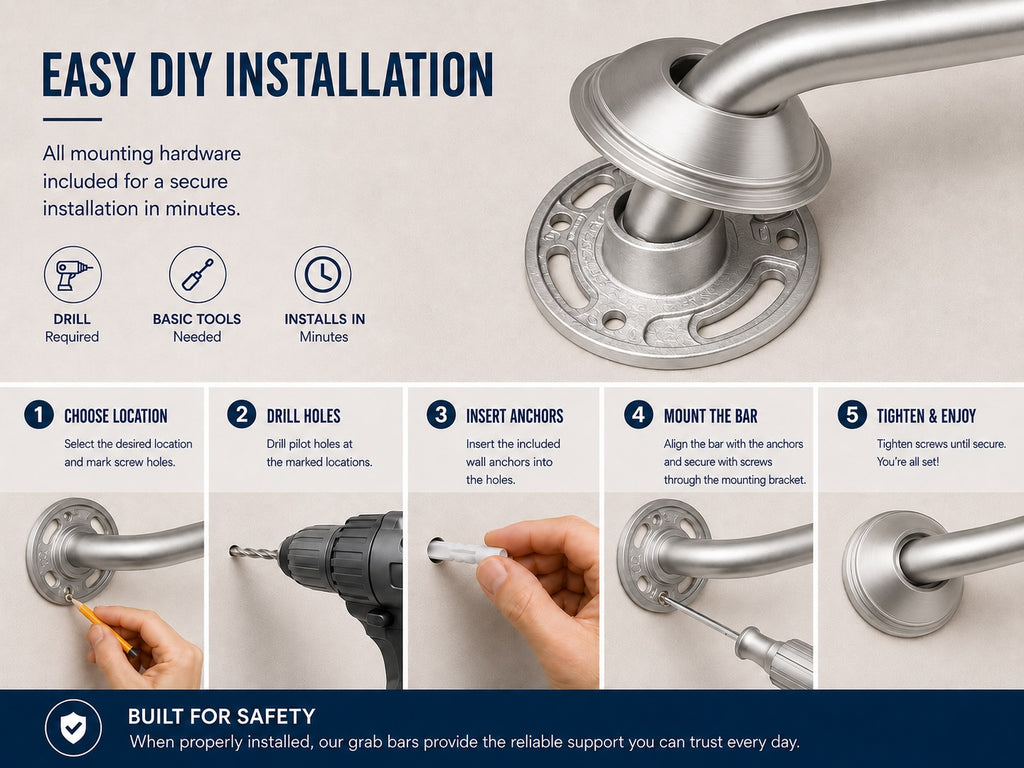 EASY DIY INSTALLATION

All mounting hardware included for a secure installation in minutes.

DRILL
Required

BASIC TOOLS
Needed

INSTALLS IN
Minutes

1 CHOOSE LOCATION
Select the desired location and mark screw holes.

2 DRILL HOLES
Drill pilot holes at the marked locations.

3 INSERT ANCHORS
Insert the included wall anchors into the holes.

4 MOUNT THE BAR
Align the bar with the anchors and secure with screws through the mounting bracket.

5 TIGHTEN & ENJOY
Tighten screws until secure. You're all set!

BUILT FOR SAFETY
When properly installed, our grab bars provide the reliable support you can trust every day.