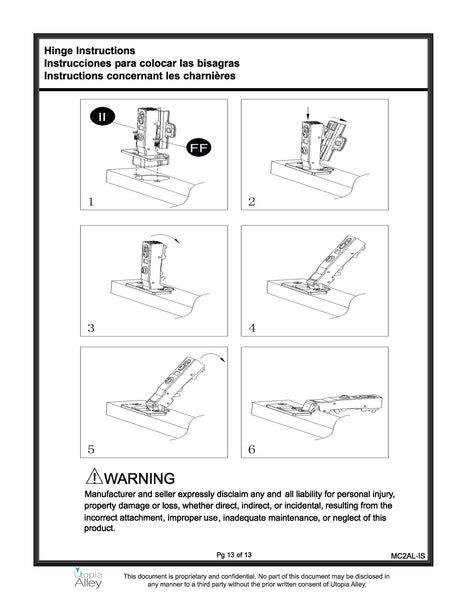 Hinge Instructions
Instrucciones para colocar las bisagras
Instructions concernant les charnières

II

FF

1

2

3

4

5

6

WARNING
Manufacturer and seller expressly disclaim any and all liability for personal injury, property damage or loss, whether direct, indirect, or incidental, resulting from the incorrect attachment, improper use, inadequate maintenance, or neglect of this product.

Pg 13 of 13

MC2AL-IS

Utopia Alley

This document is proprietary and confidential. No part of this document may be disclosed in any manner to a third party without the prior written consent of Utopia Alley.