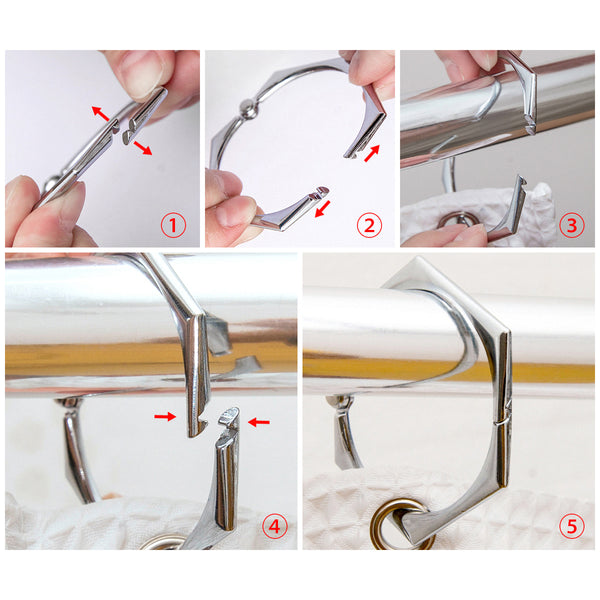 ①

②

③

④

⑤