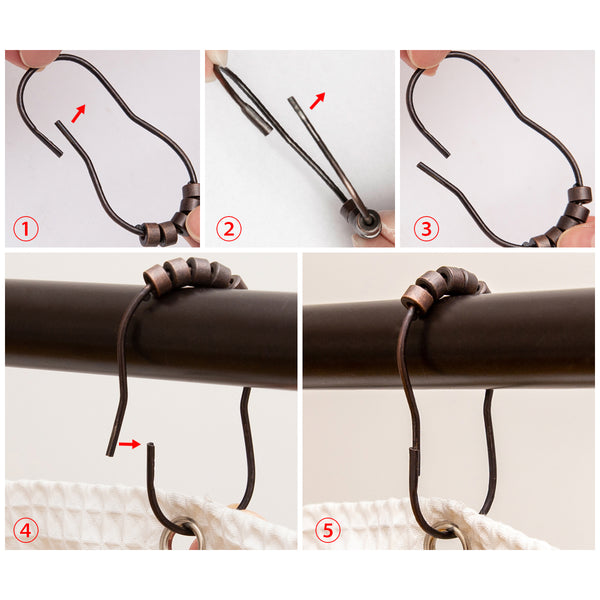 ①
②
③
④
⑤