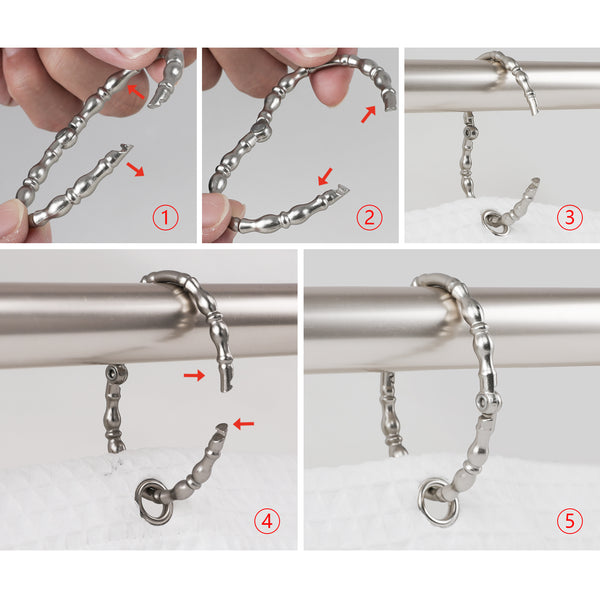 ①

②

③

④

⑤