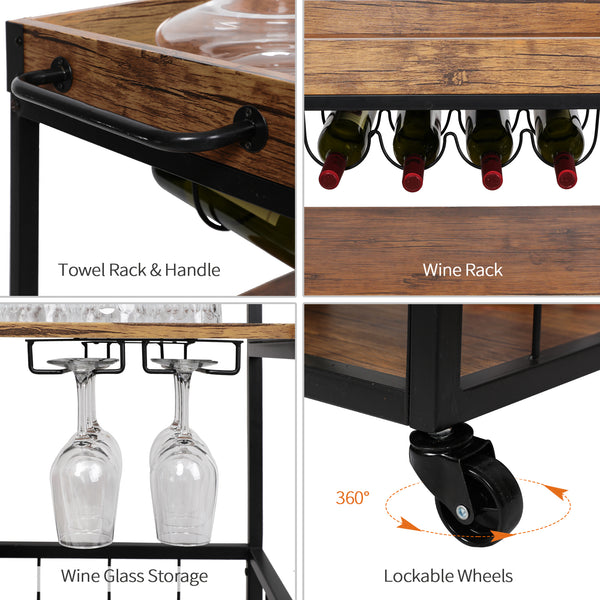 Towel Rack & Handle

Wine Rack

Wine Glass Storage

360°

Lockable Wheels