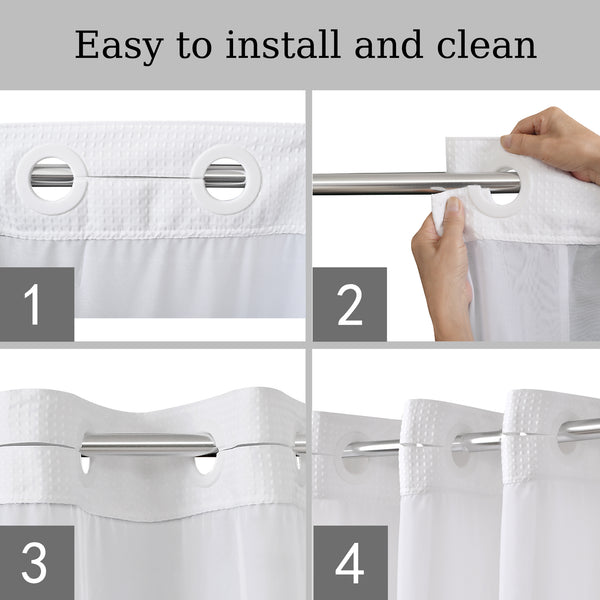 Easy to install and clean

1

2

3

4